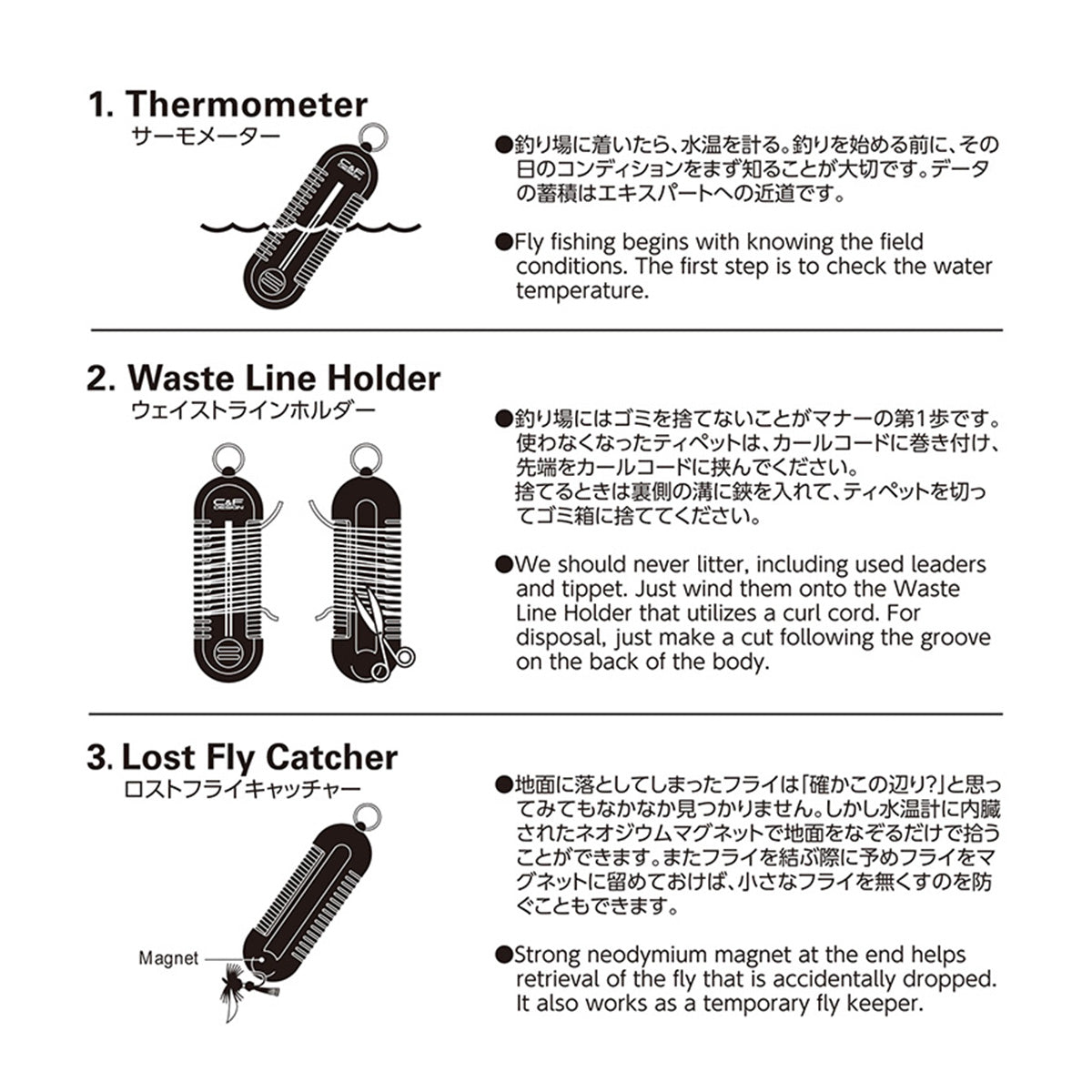 1. Thermometer
サーモメーター

C&F DESIGN

●釣り場に着いたら、水温を計る。釣りを始める前に、その日のコンディションをまず知ることが大切です。データの蓄積はエキスパートへの近道です。

●Fly fishing begins with knowing the field conditions. The first step is to check the water temperature.

2. Waste Line Holder
ウェイストラインホルダー

C&F DESIGN

●釣り場にはゴミを捨てないことがマナーの第1歩です。使わなくなったティペットは、カールコードに巻き付け、先端をカールコードに挟んでください。
捨てるときは裏側の溝に鋏を入れて、ティペットを切ってゴミ箱に捨ててください。

●We should never litter, including used leaders and tippet. Just wind them onto the Waste Line Holder that utilizes a curl cord. For disposal, just make a cut following the groove on the back of the body.

3. Lost Fly Catcher
ロストフライキャッチャー

Magnet

●地面に落としてしまったフライは「確かこの辺り?」と思ってみてもなかなか見つかりません。しかし水温計に内臓されたネオジウムマグネットで地面をなぞるだけで拾うことができます。またフライを結ぶ際に予めフライをマグネットに留めておけば、小さなフライを無くすのを防ぐこともできます。

●Strong neodymium magnet at the end helps retrieval of the fly that is accidentally dropped. It also works as a temporary fly keeper.