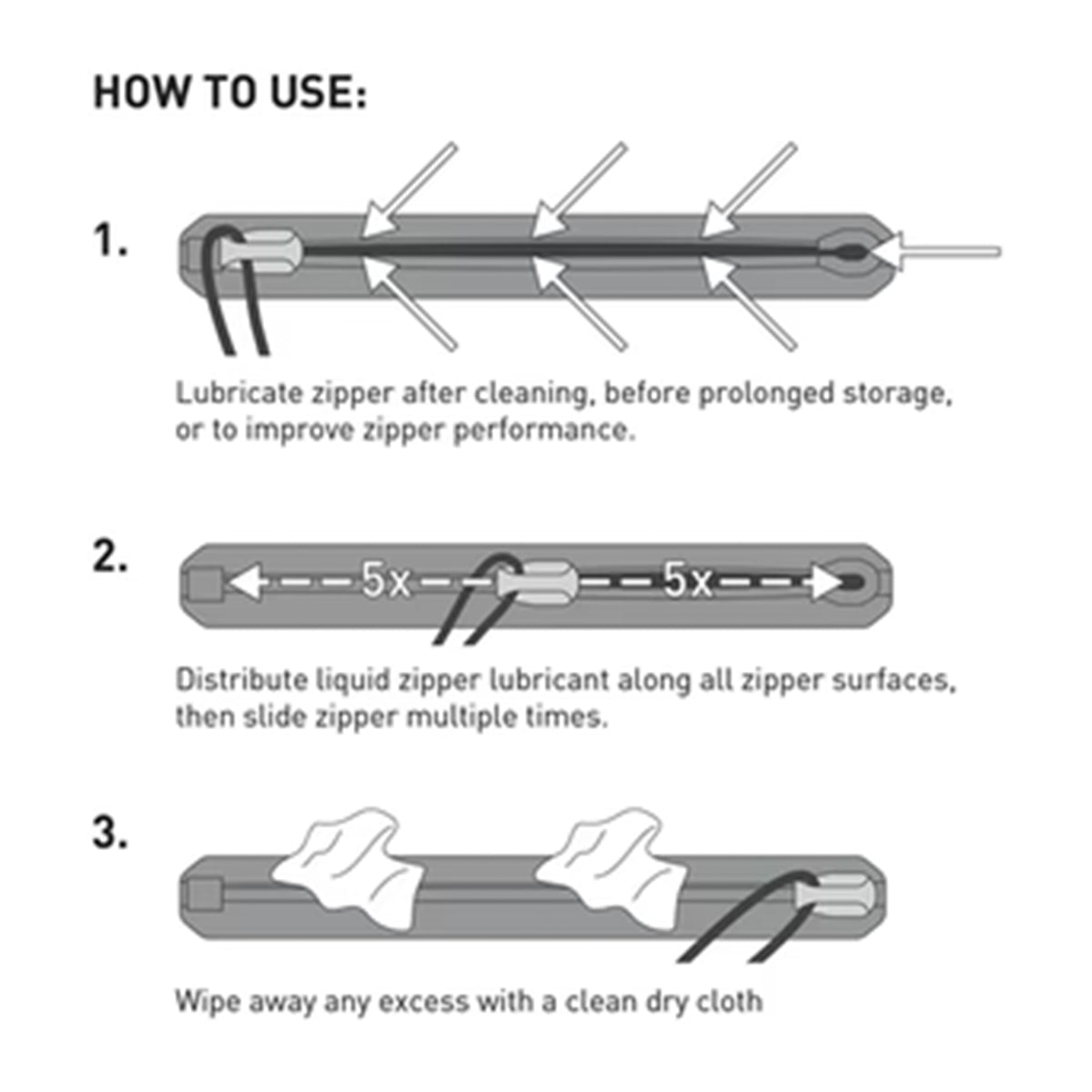 HOW TO USE:

1.

Lubricate zipper after cleaning, before prolonged storage, or to improve zipper performance.

2.

5x

5x

Distribute liquid zipper lubricant along all zipper surfaces, then slide zipper multiple times.

3.

Wipe away any excess with a clean dry cloth