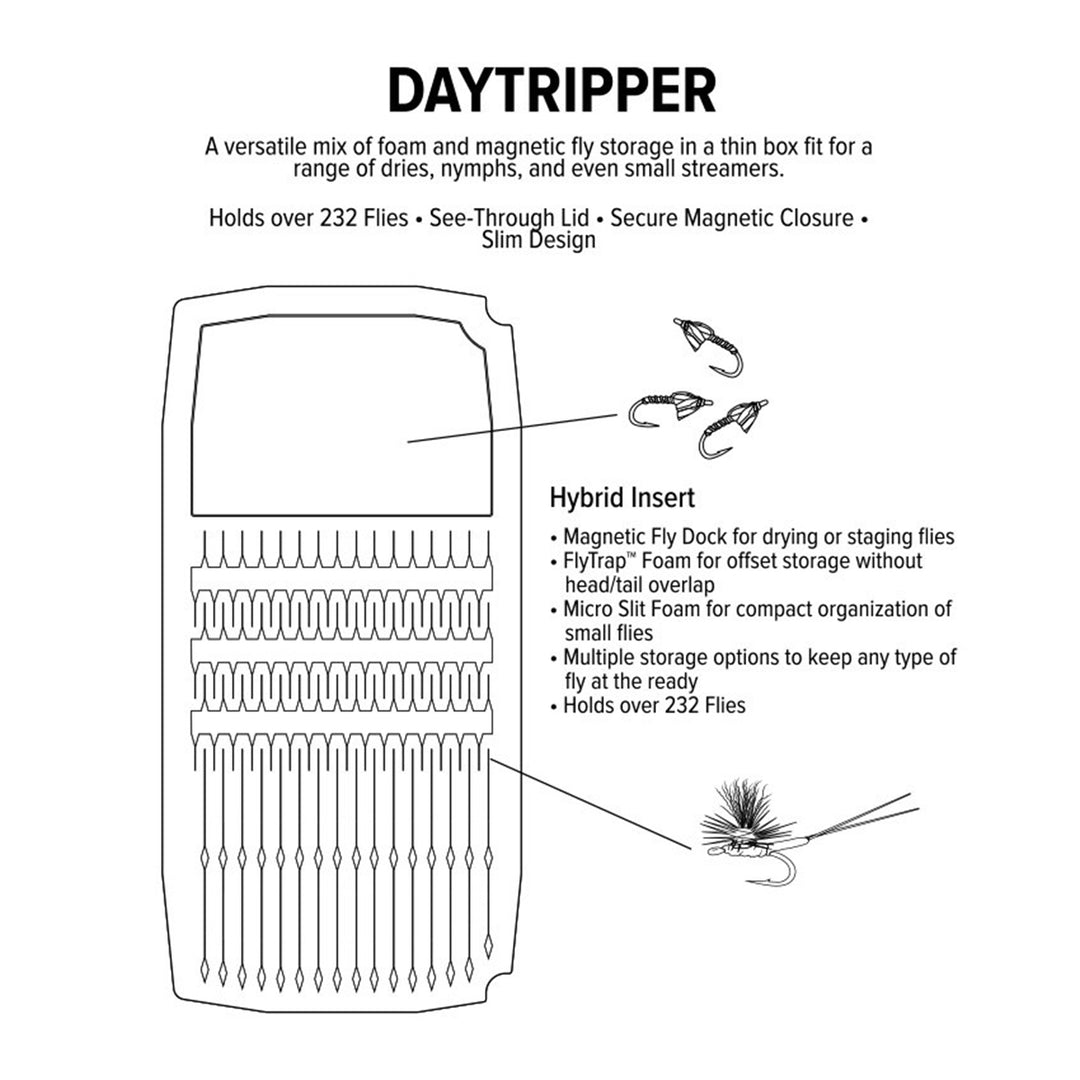 DAYTRIPPER

A versatile mix of foam and magnetic fly storage in a thin box fit for a range of dries, nymphs, and even small streamers.

Holds over 232 Flies • See-Through Lid • Secure Magnetic Closure • Slim Design

Hybrid Insert

• Magnetic Fly Dock for drying or staging flies
• FlyTrap™ Foam for offset storage without head/tail overlap
• Micro Slit Foam for compact organization of small flies
• Multiple storage options to keep any type of fly at the ready
• Holds over 232 Flies