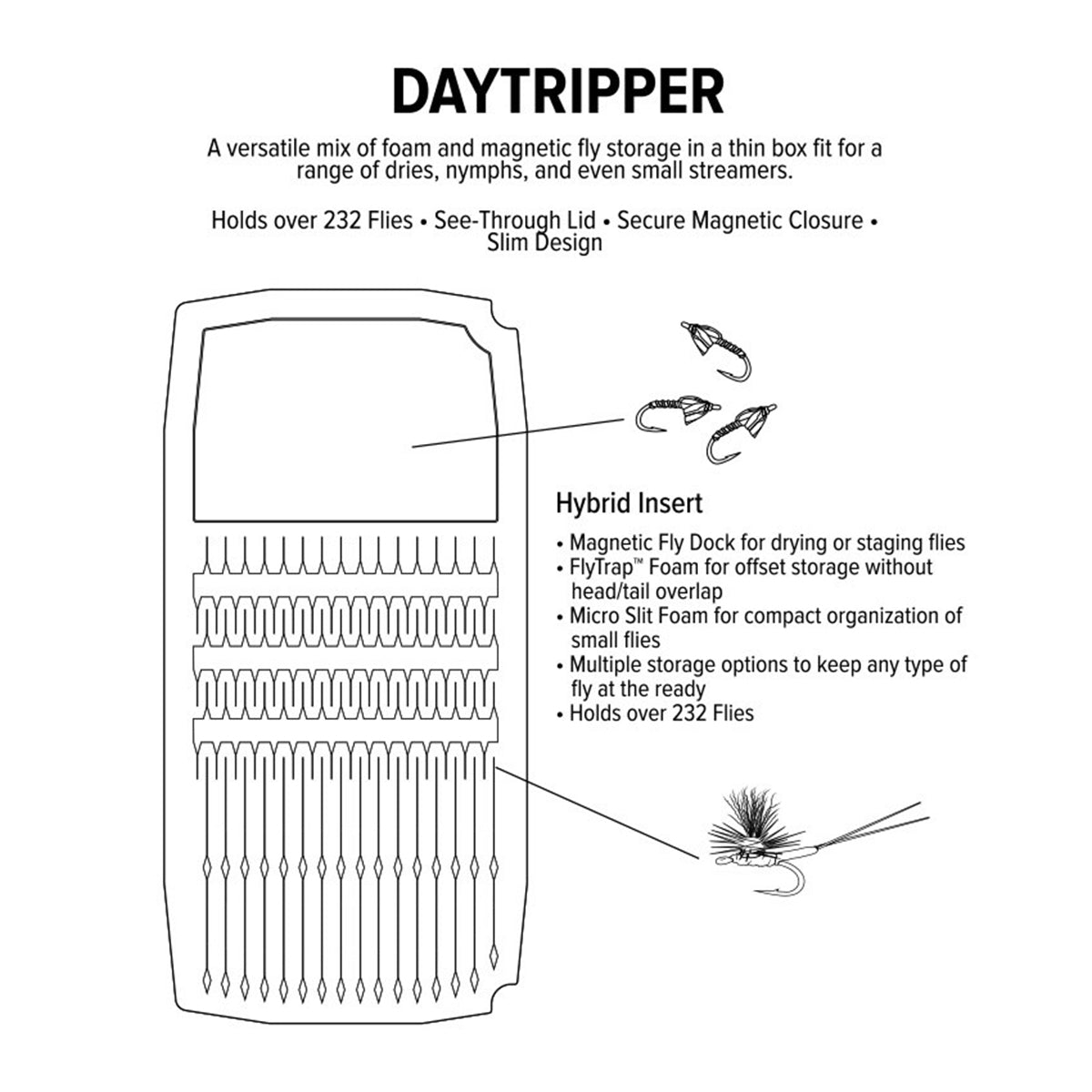 DAYTRIPPER

A versatile mix of foam and magnetic fly storage in a thin box fit for a range of dries, nymphs, and even small streamers.

Holds over 232 Flies • See-Through Lid • Secure Magnetic Closure • Slim Design

Hybrid Insert

• Magnetic Fly Dock for drying or staging flies
• FlyTrap™ Foam for offset storage without head/tail overlap
• Micro Slit Foam for compact organization of small flies
• Multiple storage options to keep any type of fly at the ready
• Holds over 232 Flies