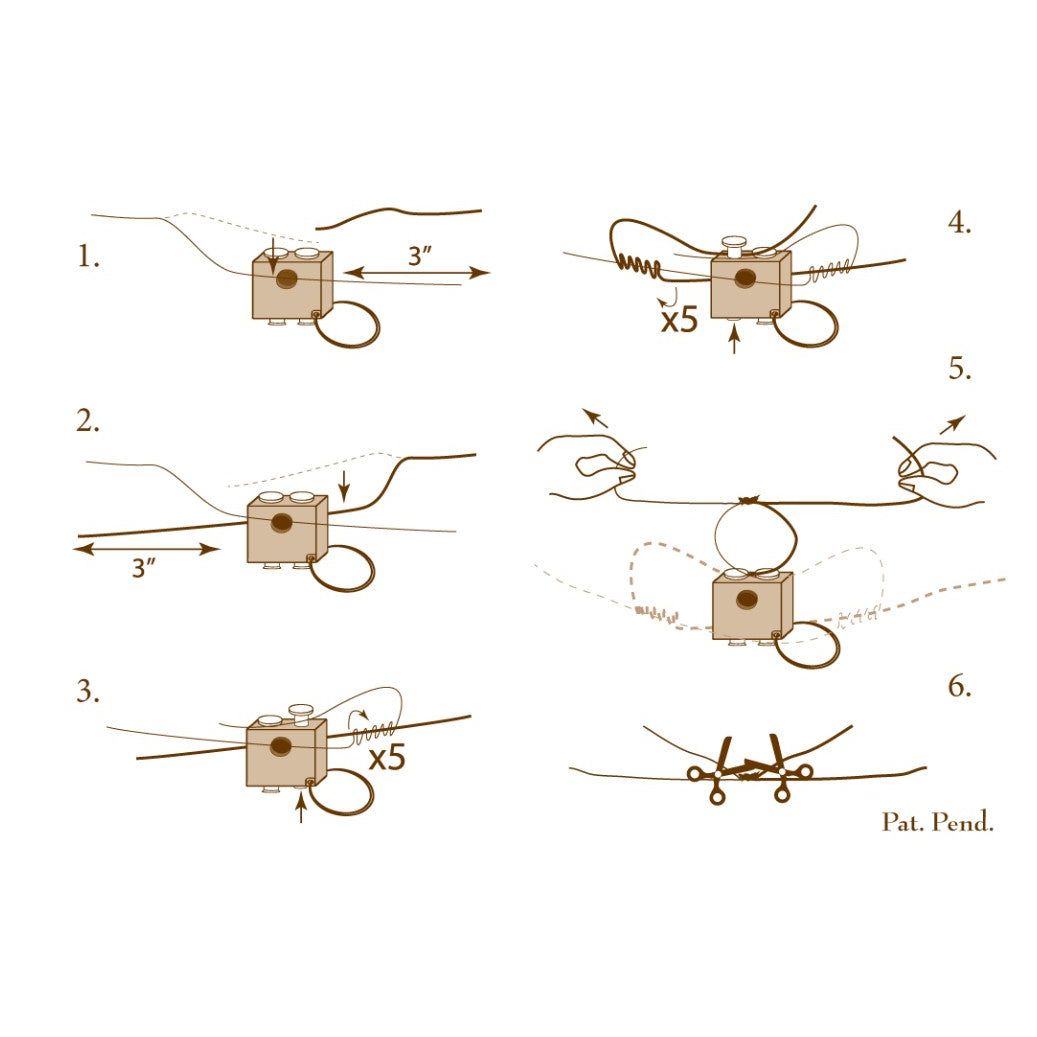 1.
3″

2.
3″

3.
x5

4.
x5

5.

6.

Pat. Pend.